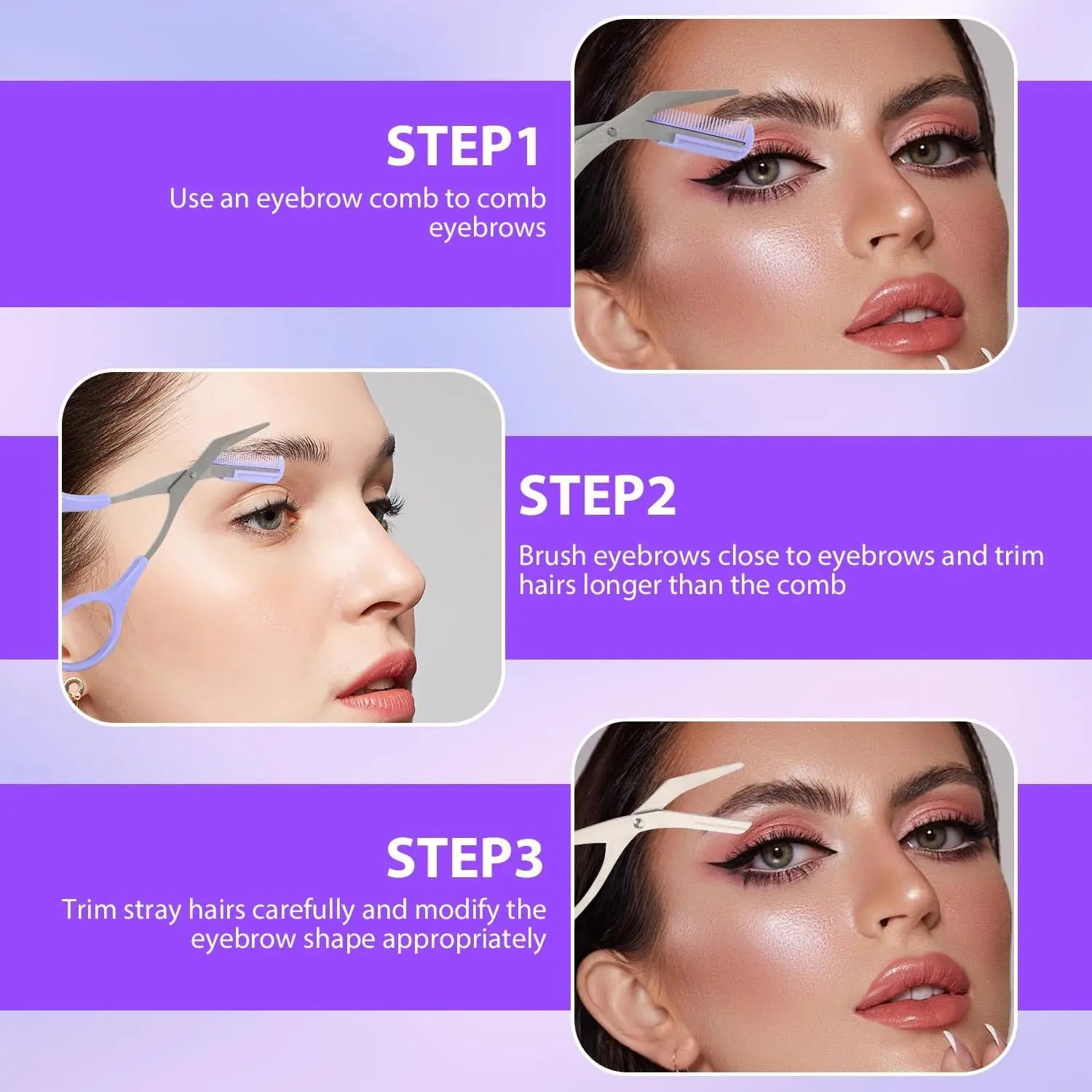 STEP1
Use an eyebrow comb to comb eyebrows

STEP2
Brush eyebrows close to eyebrows and trim hairs longer than the comb

STEP3
Trim stray hairs carefully and modify the eyebrow shape appropriately